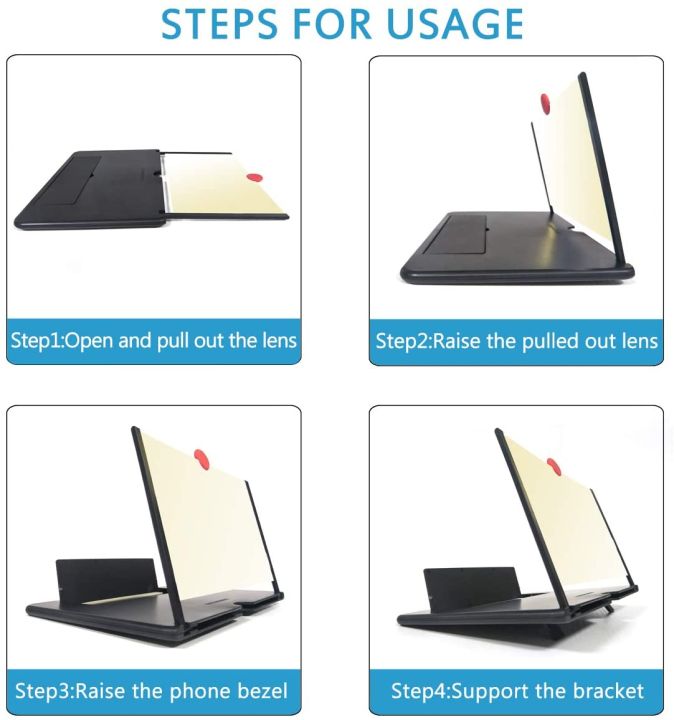 STEPS FOR USAGE

Step1:Open and pull out the lens

Step2:Raise the pulled out lens

Step3:Raise the phone bezel

Step4:Support the bracket