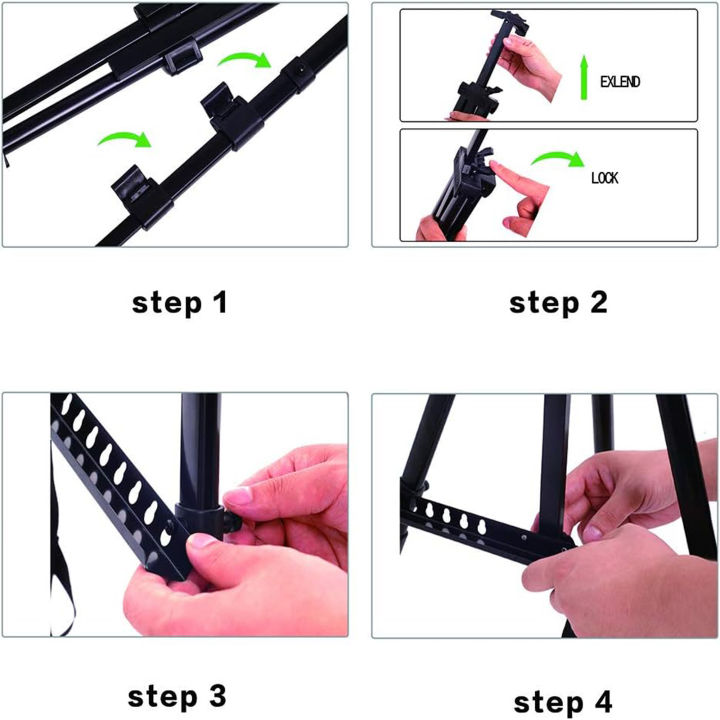 EXLEND

LOCK

step 1

step 2

step 3

step 4