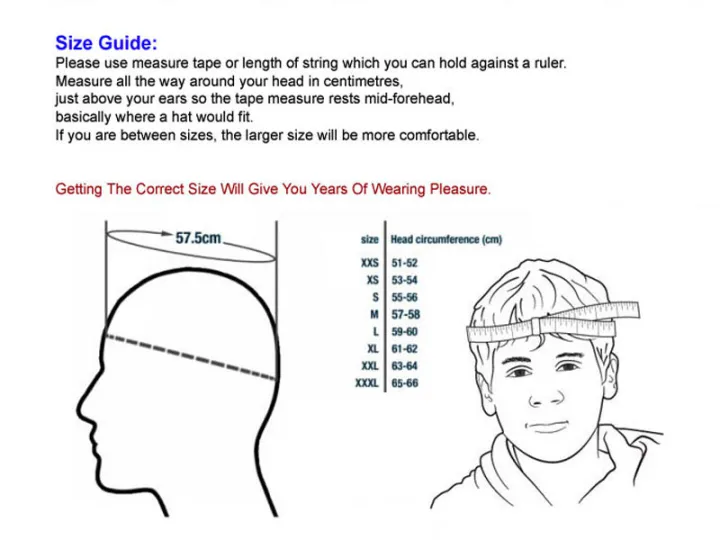 Size Guide:
Please use measure tape or length of string which you can hold against a ruler.
Measure all the way around your head in centimetres,
just above your ears so the tape measure rests mid-forehead,
basically where a hat would fit.
If you are between sizes, the larger size will be more comfortable.

Getting The Correct Size Will Give You Years Of Wearing Pleasure.

57.5cm

| size | Head circumference (cm) |
|---|---|
| XXS | 51-52 |
| XS | 53-54 |
| S | 55-56 |
| M | 57-58 |
| L | 59-60 |
| XL | 61-62 |
| XXL | 63-64 |
| XXXL | 65-66 |