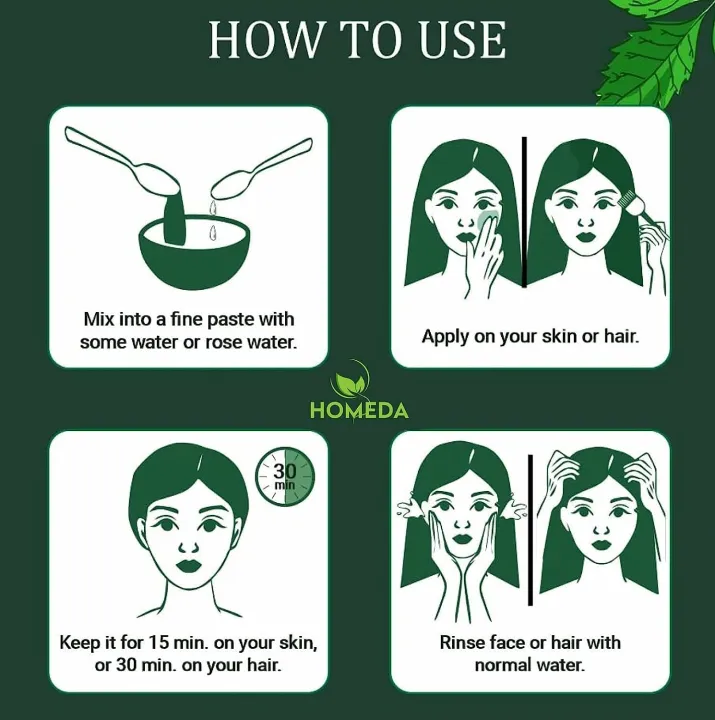 HOW TO USE

Mix into a fine paste with some water or rose water.

Apply on your skin or hair.

HOMEDA

30 min

Keep it for 15 min. on your skin, or 30 min. on your hair.

Rinse face or hair with normal water.