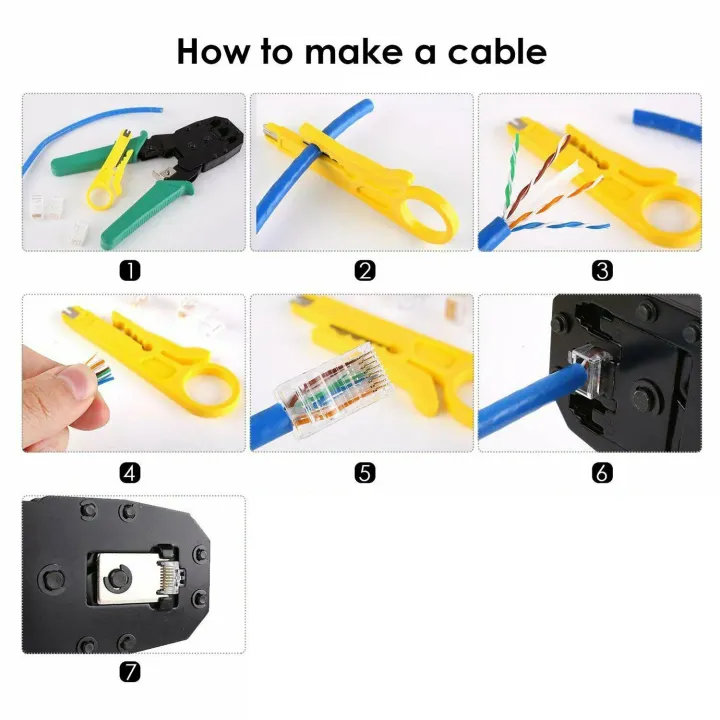 How to make a cable

1

2

3

4

5

6

7