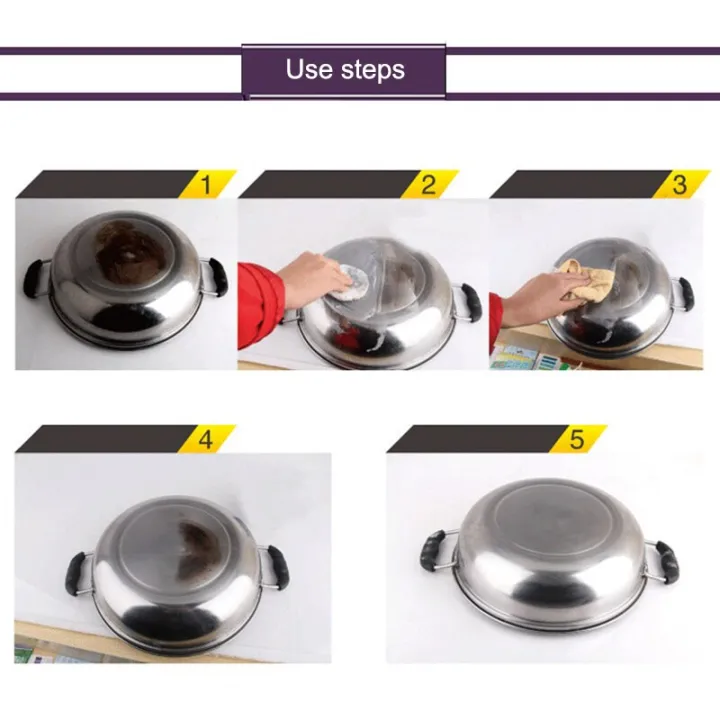 Use steps

1

2

3

4

5