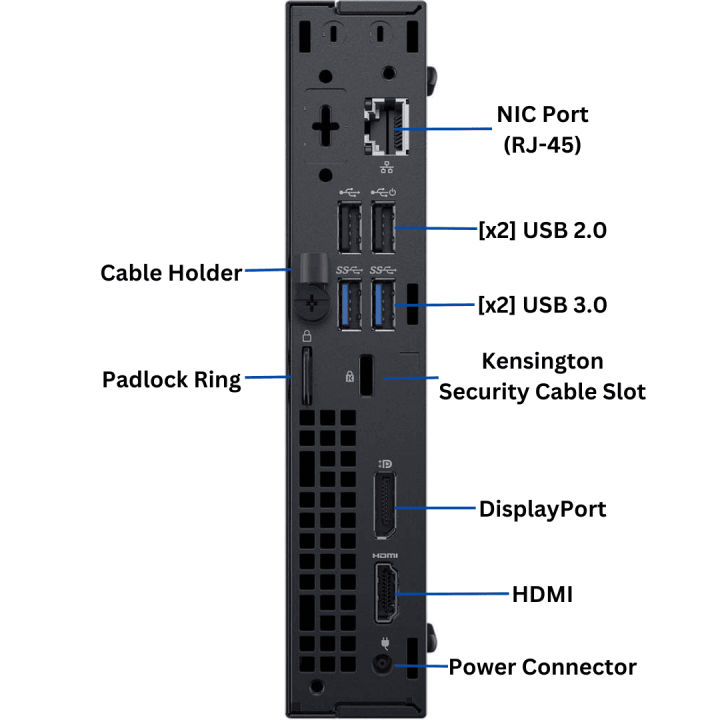 NIC Port (RJ-45)

[x2] USB 2.0

Cable Holder

[x2] USB 3.0

Padlock Ring

Kensington Security Cable Slot

DisplayPort

HDMI

HDMI

Power Connector