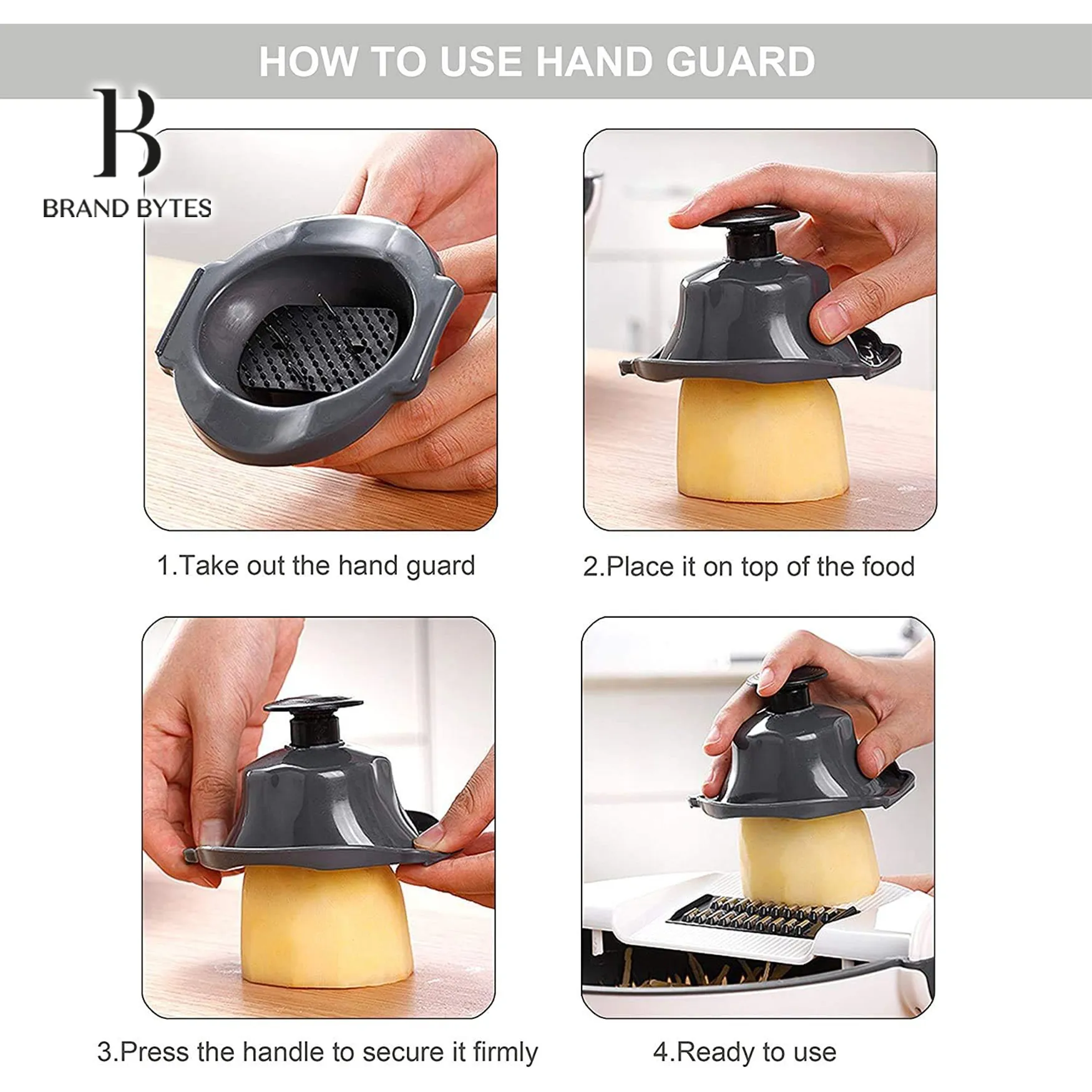 HOW TO USE HAND GUARD

B
BRAND BYTES

1.Take out the hand guard

2.Place it on top of the food

3.Press the handle to secure it firmly

4.Ready to use