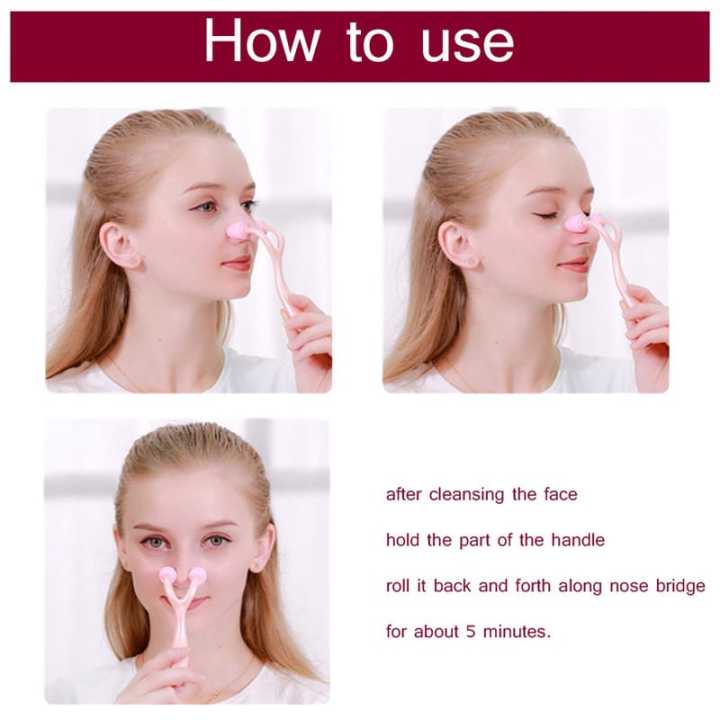 How to use

after cleansing the face

hold the part of the handle

roll it back and forth along nose bridge

for about 5 minutes.