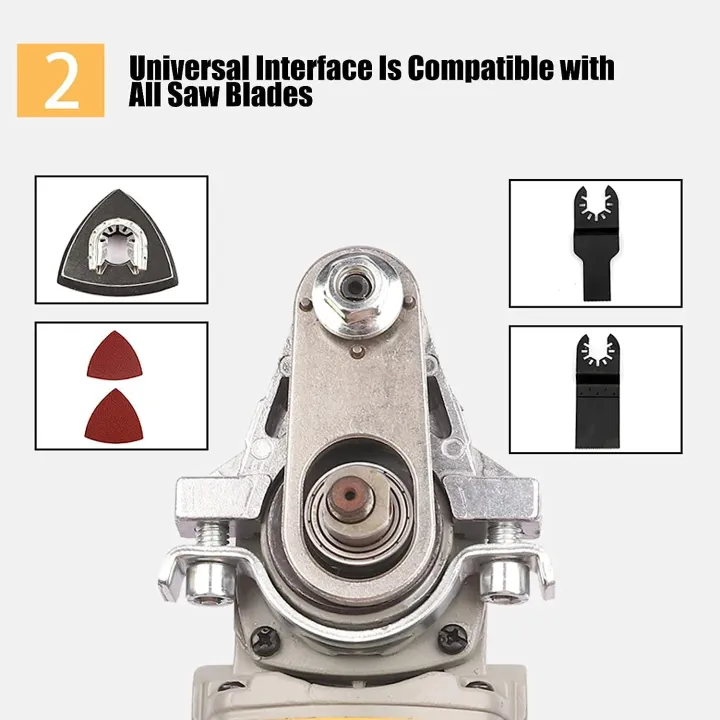 2

Universal Interface Is Compatible with All Saw Blades