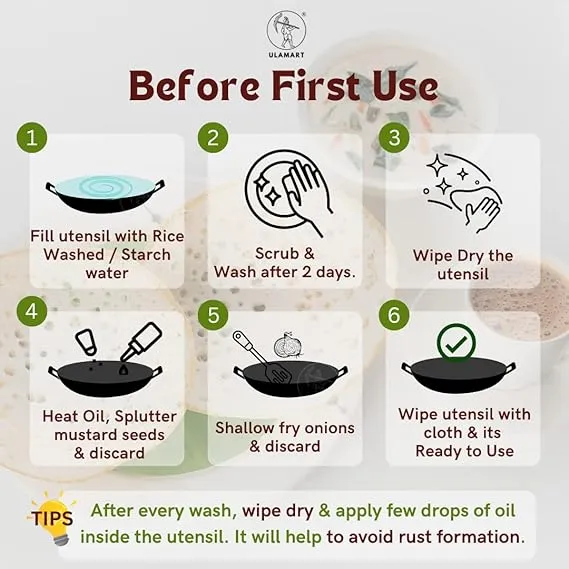 ULAMART

Before First Use

1
Fill utensil with Rice Washed / Starch water

2
Scrub & Wash after 2 days.

3
Wipe Dry the utensil

4
Heat Oil, Splutter mustard seeds & discard

5
Shallow fry onions & discard

6
Wipe utensil with cloth & its Ready to Use

TIPS After every wash, wipe dry & apply few drops of oil inside the utensil. It will help to avoid rust formation.