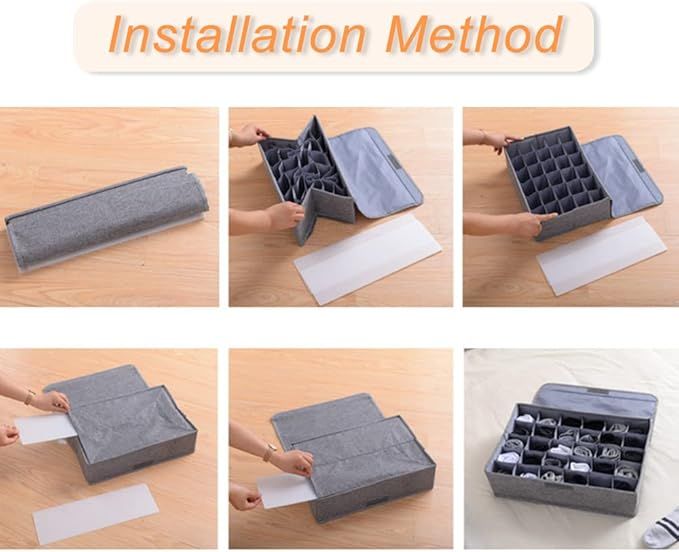 Installation Method