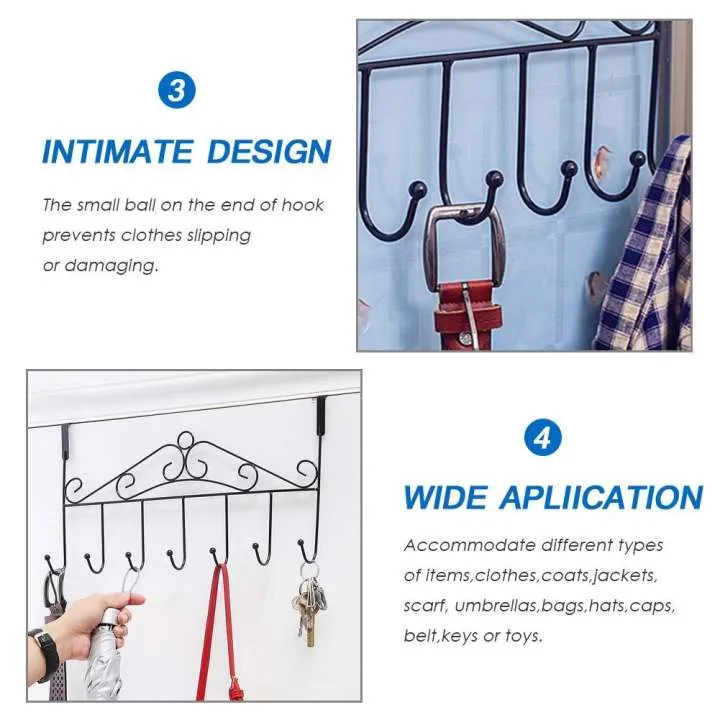 3

INTIMATE DESIGN

The small ball on the end of hook prevents clothes slipping or damaging.

4

WIDE APLIICATION

Accommodate different types of items,clothes,coats,jackets, scarf, umbrellas,bags,hats,caps, belt,keys or toys.