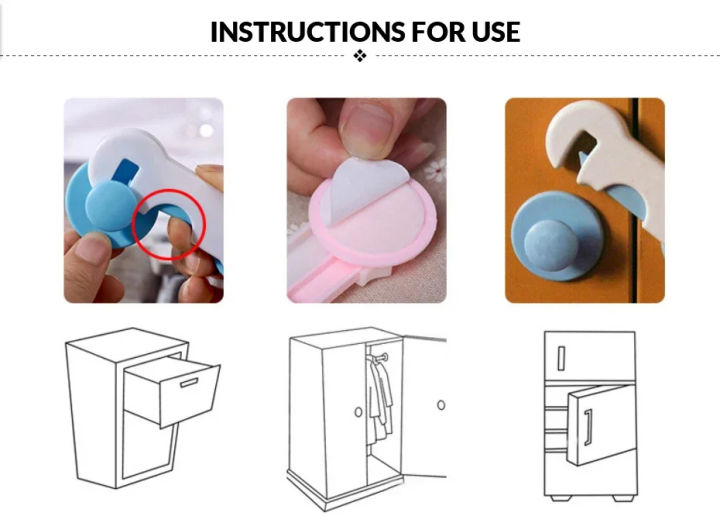 INSTRUCTIONS FOR USE