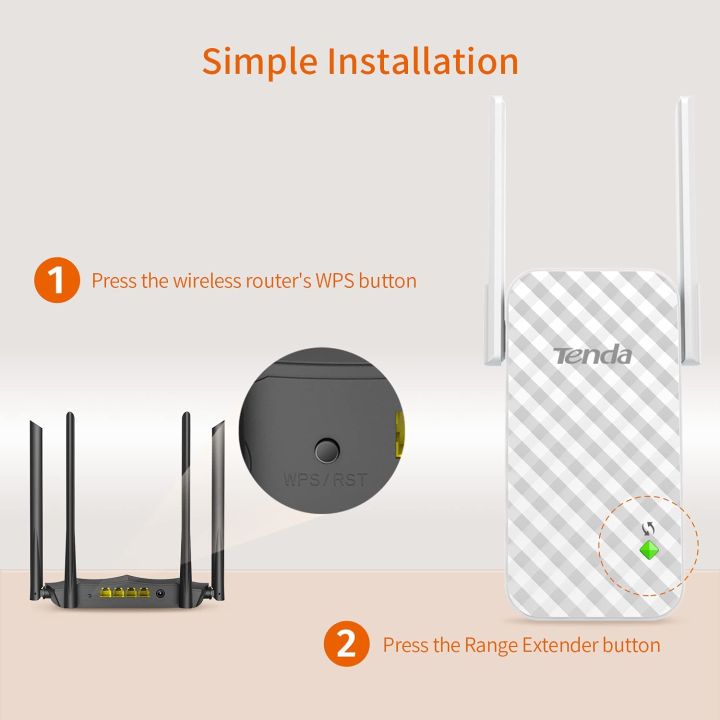 Simple Installation

1 Press the wireless router's WPS button

Tenda

WPS/RST

2 Press the Range Extender button