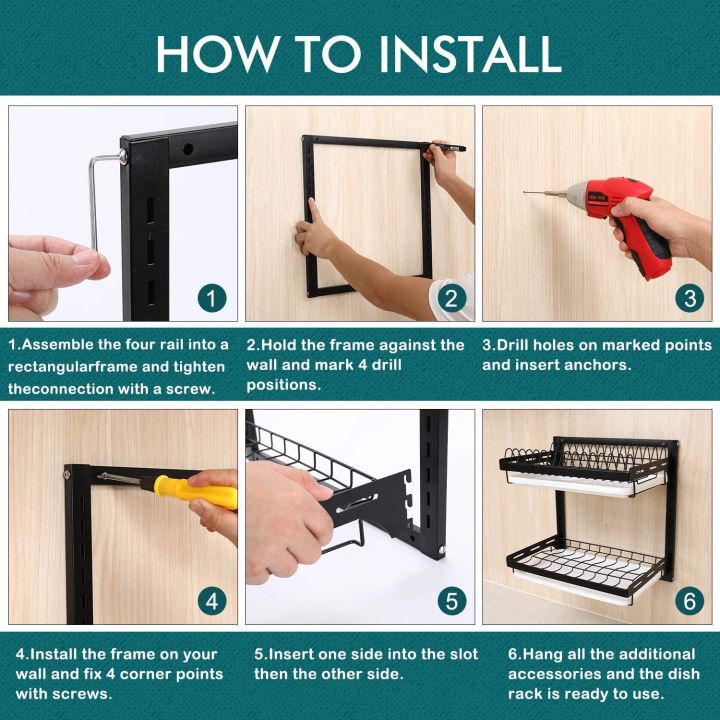 HOW TO INSTALL

1

2

3

1.Assemble the four rail into a rectangularframe and tighten theconnection with a screw.

2.Hold the frame against the wall and mark 4 drill positions.

3.Drill holes on marked points and insert anchors.

4

5

6

4.Install the frame on your wall and fix 4 corner points with screws.

5.Insert one side into the slot then the other side.

6.Hang all the additional accessories and the dish rack is ready to use.