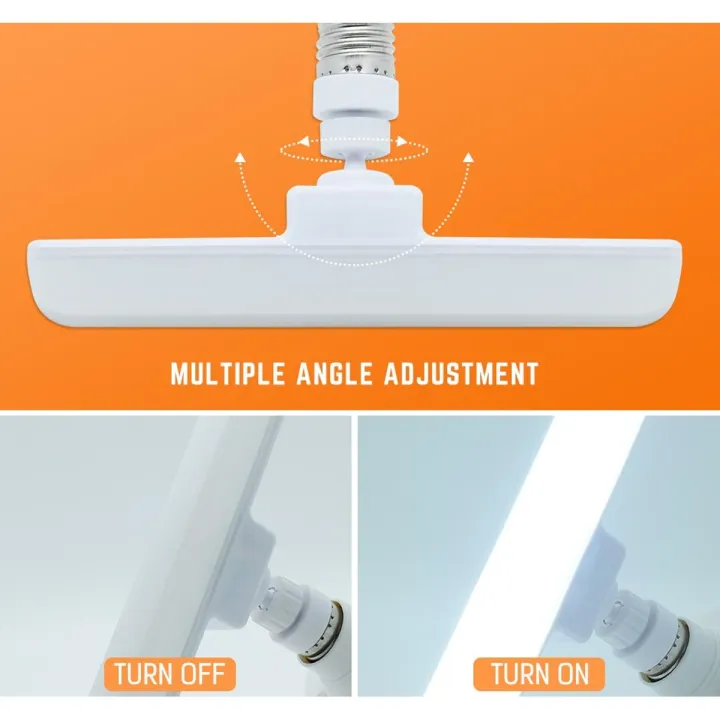 MULTIPLE ANGLE ADJUSTMENT

TURN OFF

TURN ON