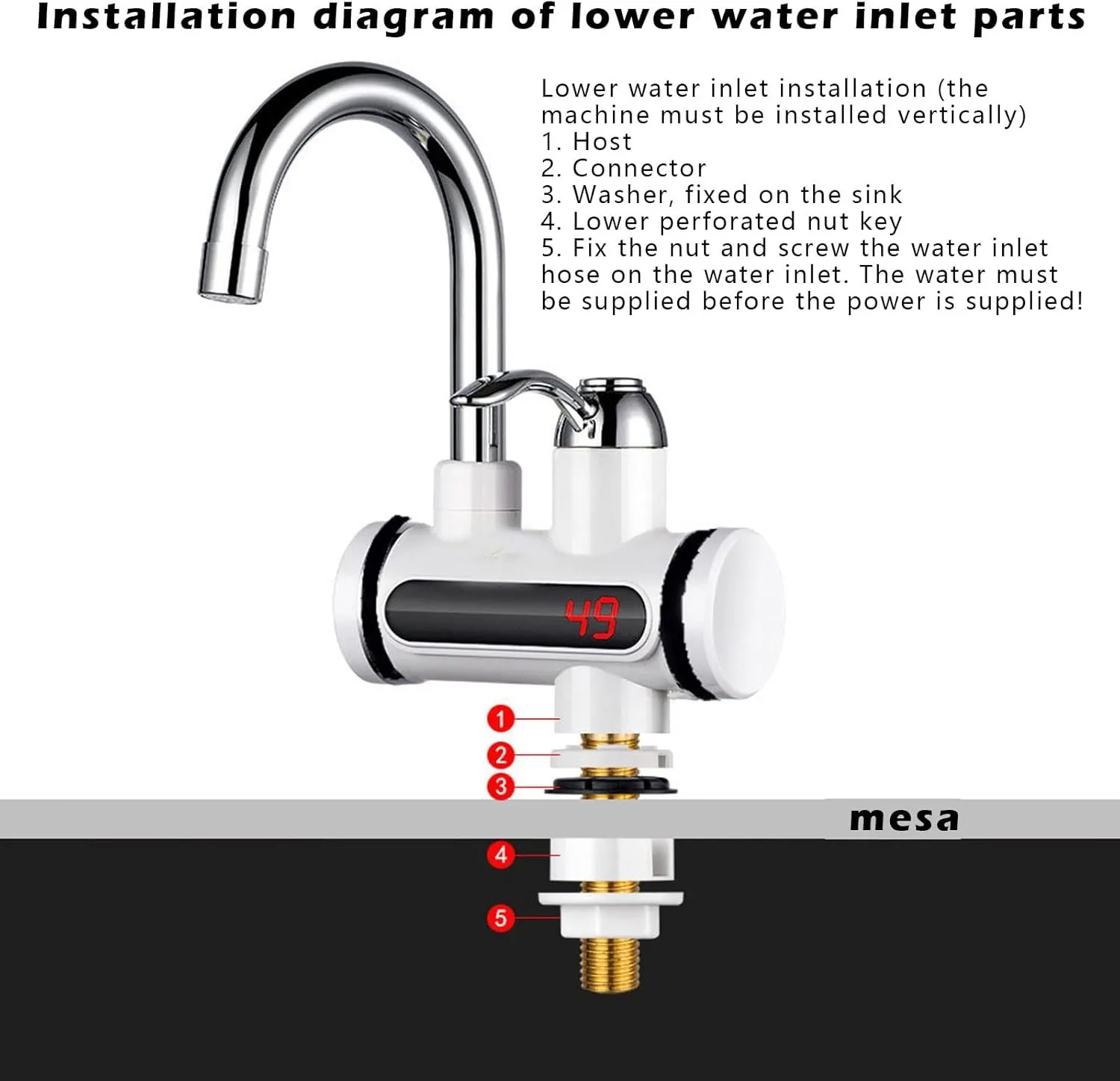 Installation diagram of lower water inlet parts

Lower water inlet installation (the machine must be installed vertically)
1. Host
2. Connector
3. Washer, fixed on the sink
4. Lower perforated nut key
5. Fix the nut and screw the water inlet hose on the water inlet. The water must be supplied before the power is supplied!

49

1
2
3
mesa
4
5