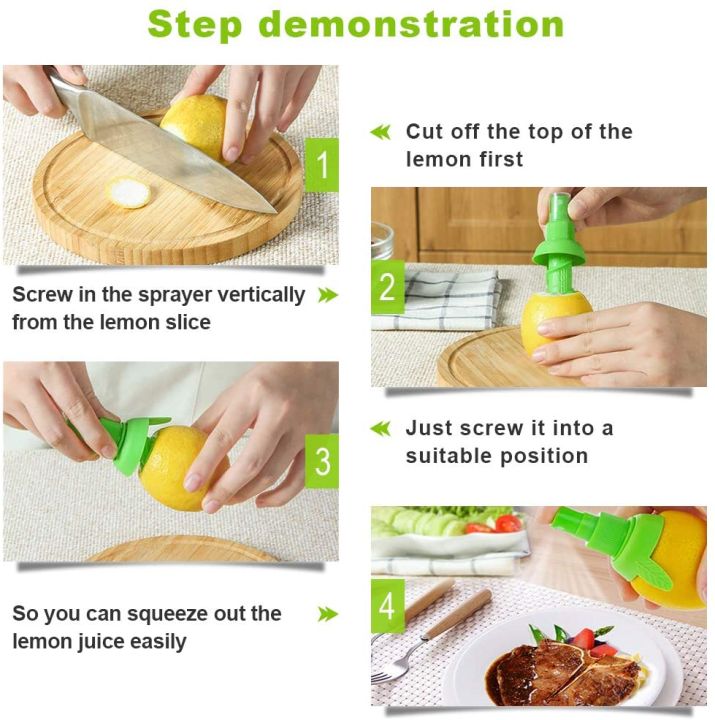 Step demonstration

1

Cut off the top of the lemon first

Screw in the sprayer vertically from the lemon slice

2

3

Just screw it into a suitable position

So you can squeeze out the lemon juice easily

4