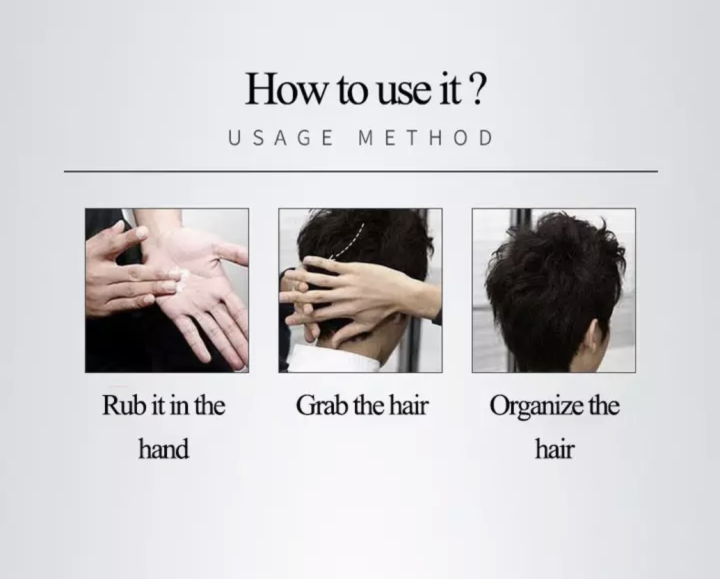 How to use it ?

USAGE METHOD

Rub it in the hand

Grab the hair

Organize the hair