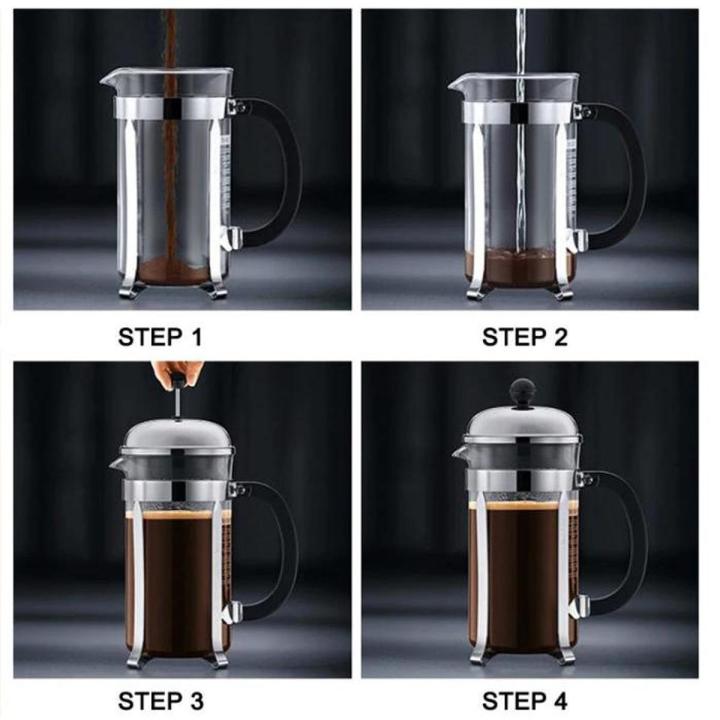 STEP 1

STEP 2

STEP 3

STEP 4