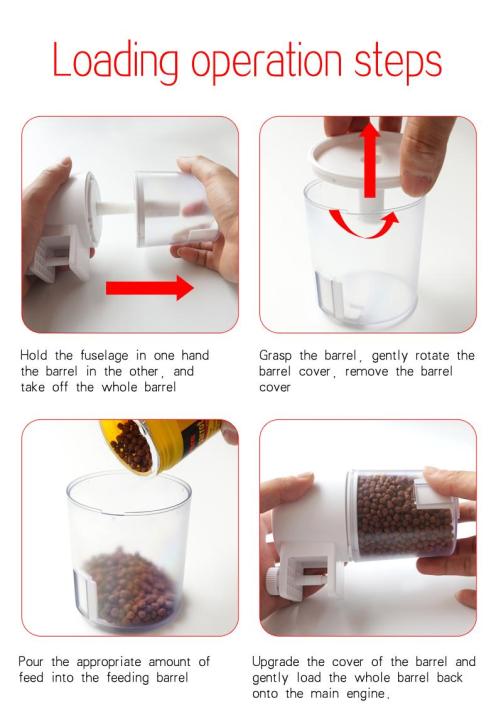 Loading operation steps

Hold the fuselage in one hand the barrel in the other, and take off the whole barrel

Grasp the barrel, gently rotate the barrel cover, remove the barrel cover

Pour the appropriate amount of feed into the feeding barrel

Upgrade the cover of the barrel and gently load the whole barrel back onto the main engine.