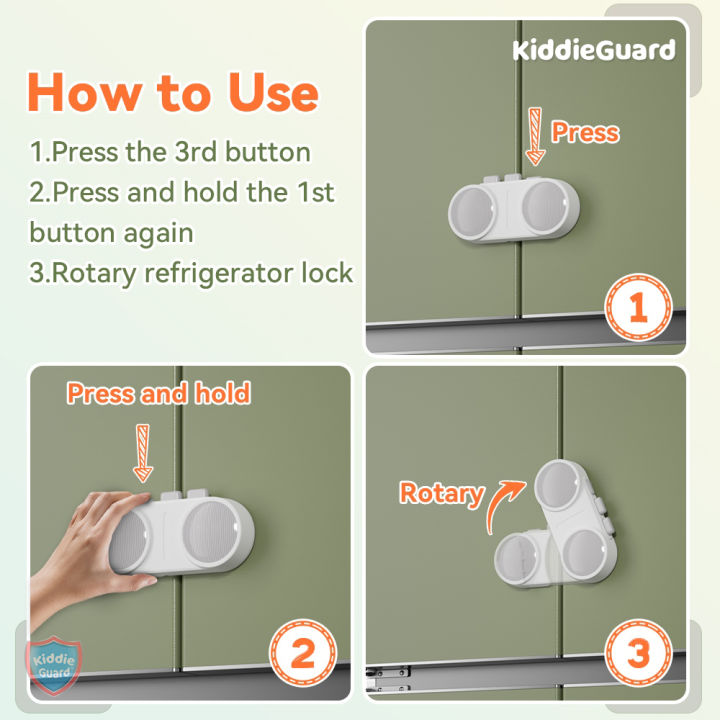 How to Use

1.Press the 3rd button
2.Press and hold the 1st button again
3.Rotary refrigerator lock

KiddieGuard

Press

1

Press and hold

2

Kiddie Guard

Rotary

3