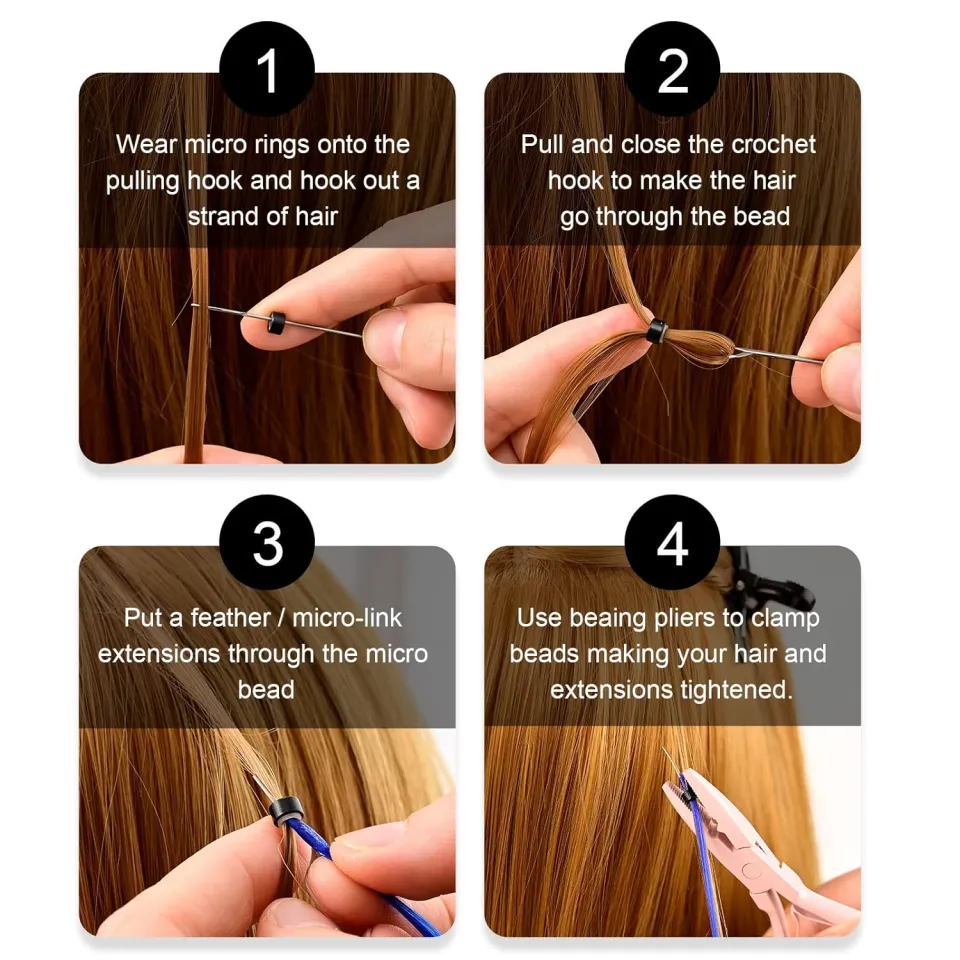 1

Wear micro rings onto the pulling hook and hook out a strand of hair

2

Pull and close the crochet hook to make the hair go through the bead

3

Put a feather / micro-link extensions through the micro bead

4

Use beaing pliers to clamp beads making your hair and extensions tightened.