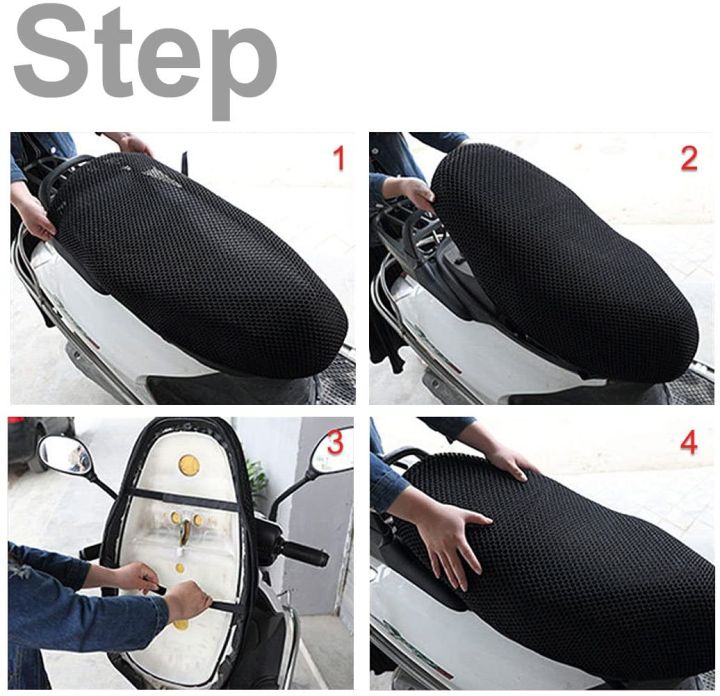 Step

1

2

3

4