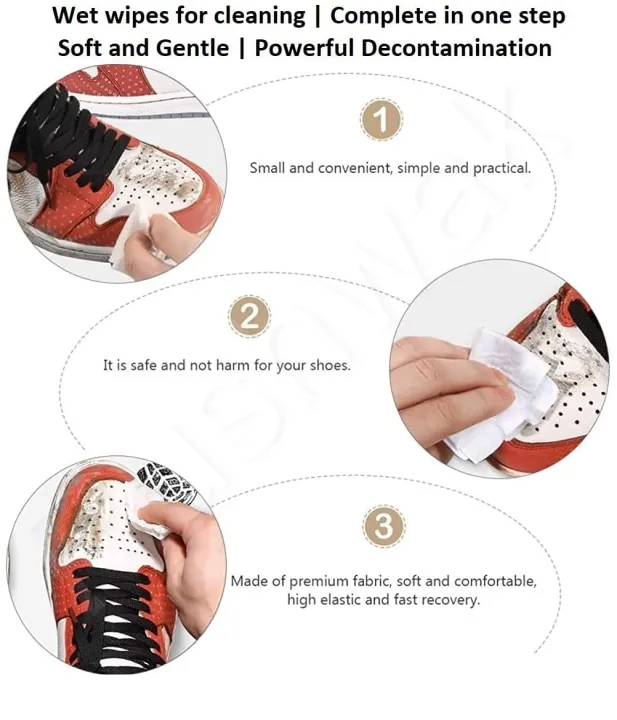 Wet wipes for cleaning | Complete in one step
Soft and Gentle | Powerful Decontamination

1

Small and convenient, simple and practical.

2

It is safe and not harm for your shoes.

3

Made of premium fabric, soft and comfortable, high elastic and fast recovery.