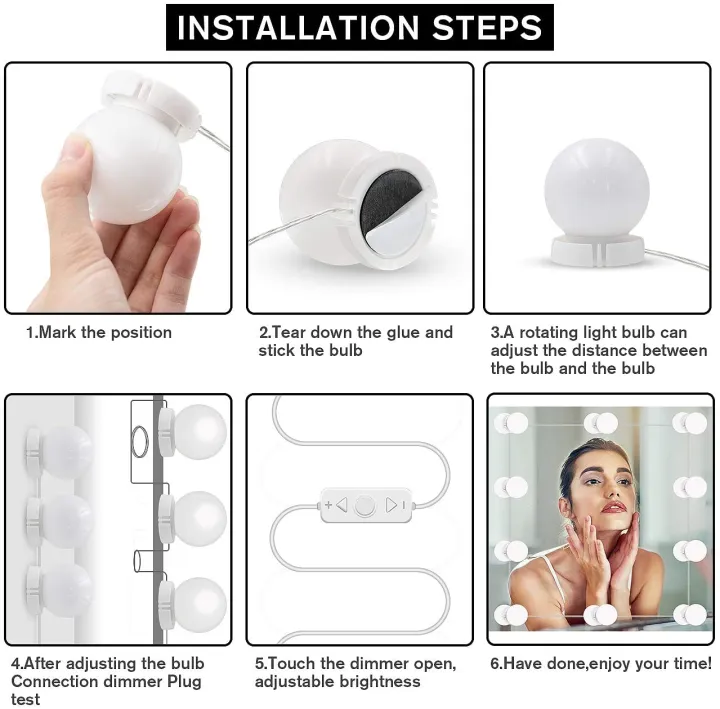 INSTALLATION STEPS

1.Mark the position

2.Tear down the glue and stick the bulb

3.A rotating light bulb can adjust the distance between the bulb and the bulb

+

-

4.After adjusting the bulb Connection dimmer Plug test

5.Touch the dimmer open, adjustable brightness

6.Have done,enjoy your time!