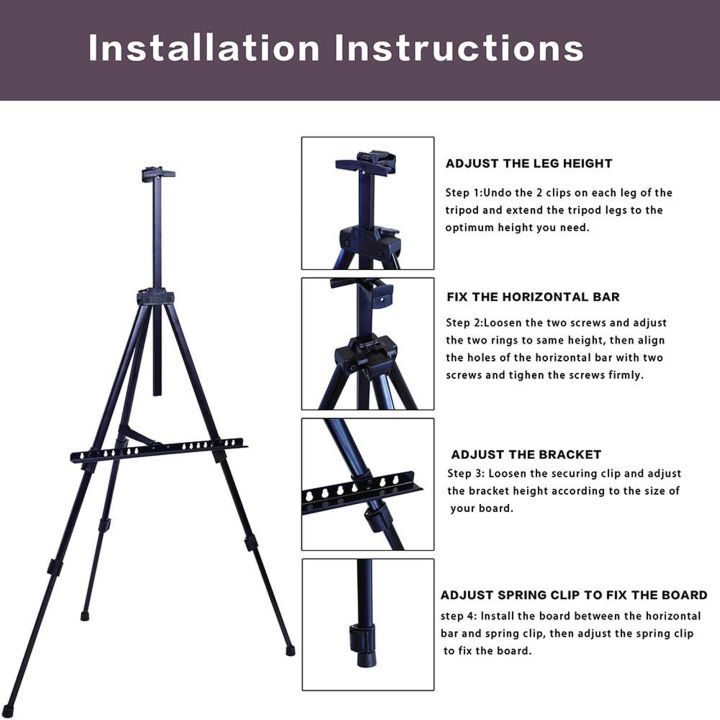 Installation Instructions

ADJUST THE LEG HEIGHT

Step 1:Undo the 2 clips on each leg of the tripod and extend the tripod legs to the optimum height you need.

FIX THE HORIZONTAL BAR

Step 2:Loosen the two screws and adjust the two rings to same height, then align the holes of the horizontal bar with two screws and tighen the screws firmly.

ADJUST THE BRACKET

Step 3: Loosen the securing clip and adjust the bracket height according to the size of your board.

ADJUST SPRING CLIP TO FIX THE BOARD

step 4: Install the board between the horizontal bar and spring clip, then adjust the spring clip to fix the board.