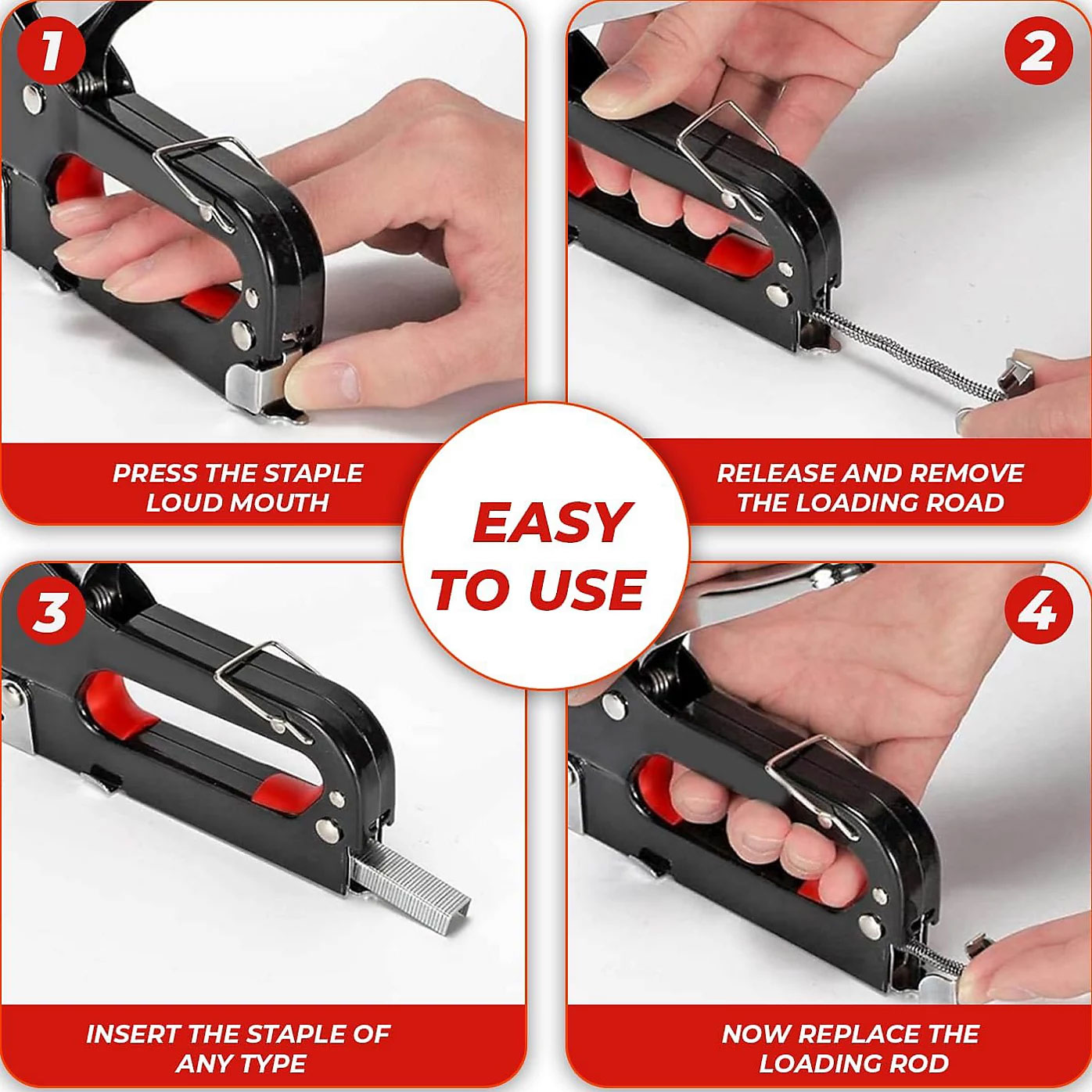 1

PRESS THE STAPLE LOUD MOUTH

2

RELEASE AND REMOVE THE LOADING ROAD

EASY TO USE

3

INSERT THE STAPLE OF ANY TYPE

4

NOW REPLACE THE LOADING ROD