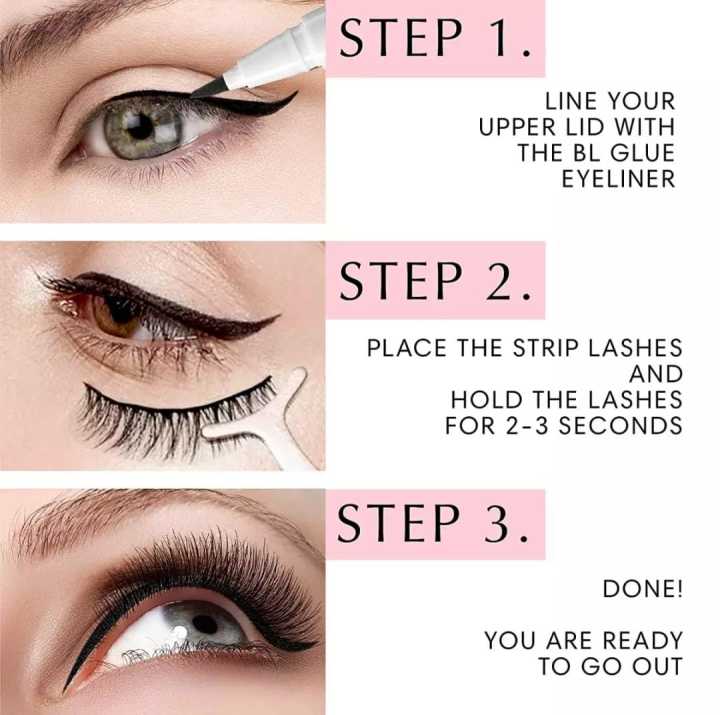 STEP 1.

LINE YOUR UPPER LID WITH THE BL GLUE EYELINER

STEP 2.

PLACE THE STRIP LASHES AND HOLD THE LASHES FOR 2-3 SECONDS

STEP 3.

DONE!

YOU ARE READY TO GO OUT