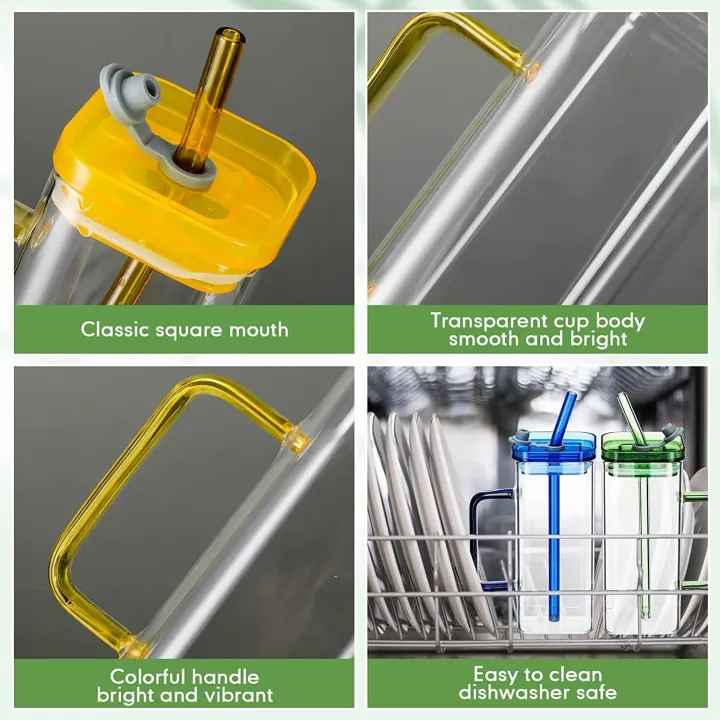 Classic square mouth

Transparent cup body
smooth and bright

Colorful handle
bright and vibrant

Easy to clean
dishwasher safe