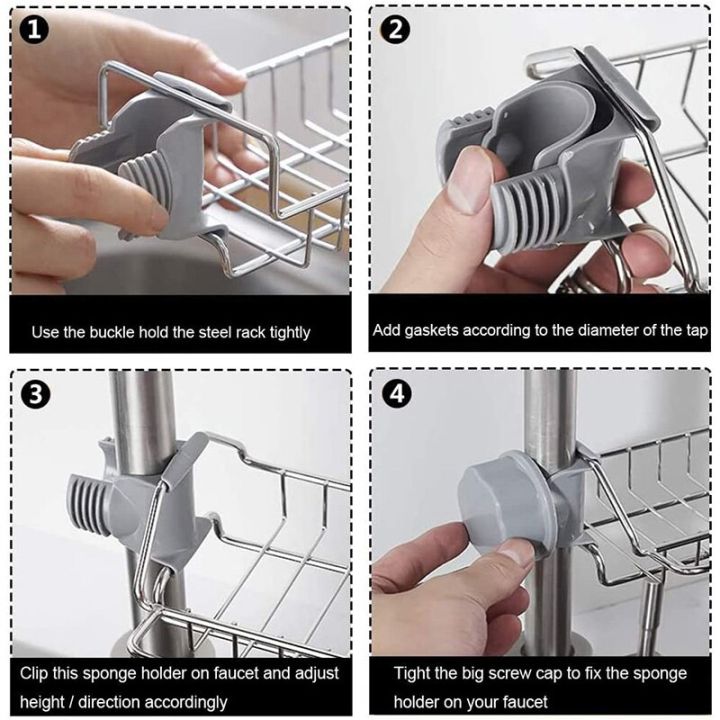 1
Use the buckle hold the steel rack tightly

2
Add gaskets according to the diameter of the tap

3
Clip this sponge holder on faucet and adjust height / direction accordingly

4
Tight the big screw cap to fix the sponge holder on your faucet