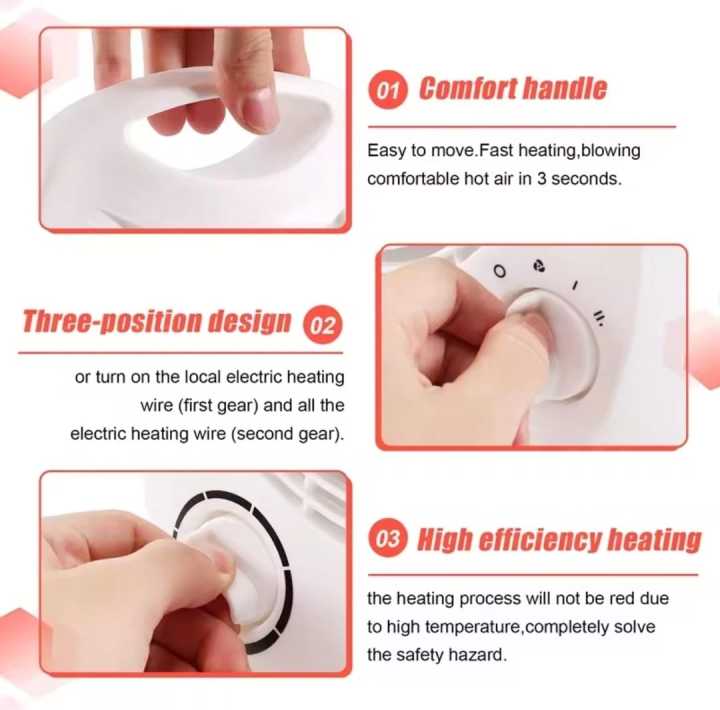 01 Comfort handle

Easy to move.Fast heating,blowing comfortable hot air in 3 seconds.

O I II

Three-position design 02

or turn on the local electric heating wire (first gear) and all the electric heating wire (second gear).

03 High efficiency heating

the heating process will not be red due to high temperature,completely solve the safety hazard.