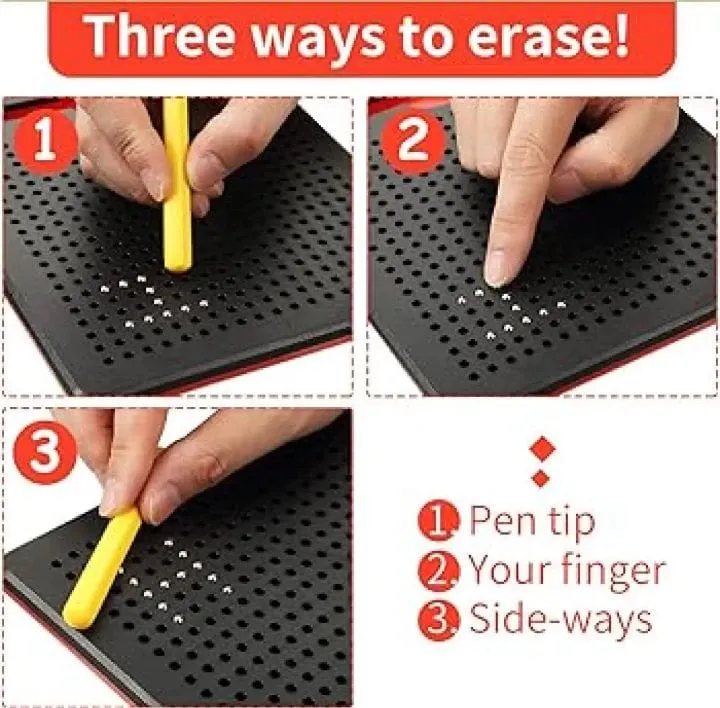 Three ways to erase!

1

2

3

1. Pen tip
2. Your finger
3. Side-ways