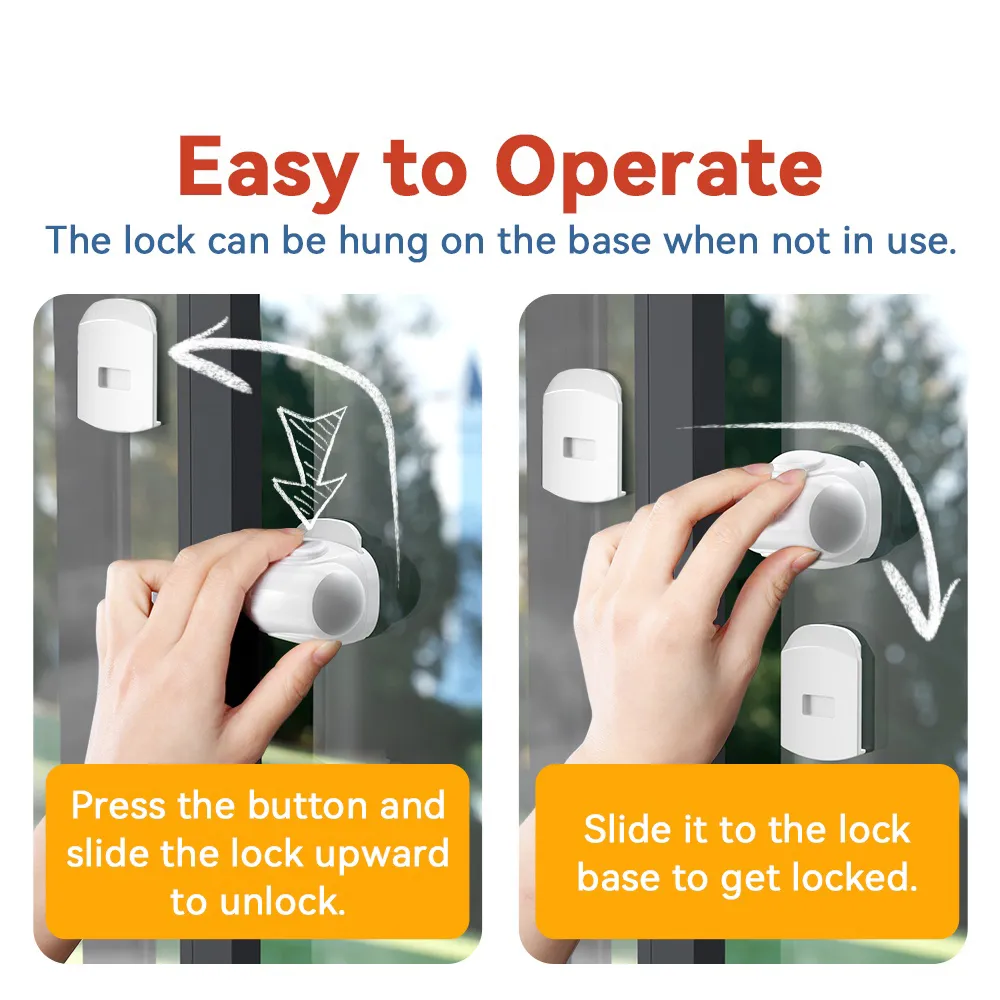 Easy to Operate

The lock can be hung on the base when not in use.

Press the button and slide the lock upward to unlock.

Slide it to the lock base to get locked.