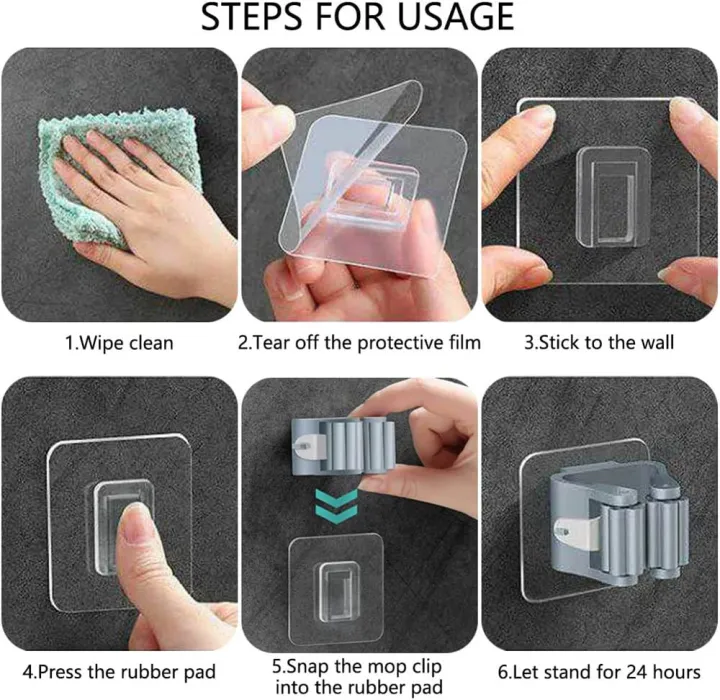 STEPS FOR USAGE

1.Wipe clean

2.Tear off the protective film

3.Stick to the wall

4.Press the rubber pad

5.Snap the mop clip into the rubber pad

6.Let stand for 24 hours