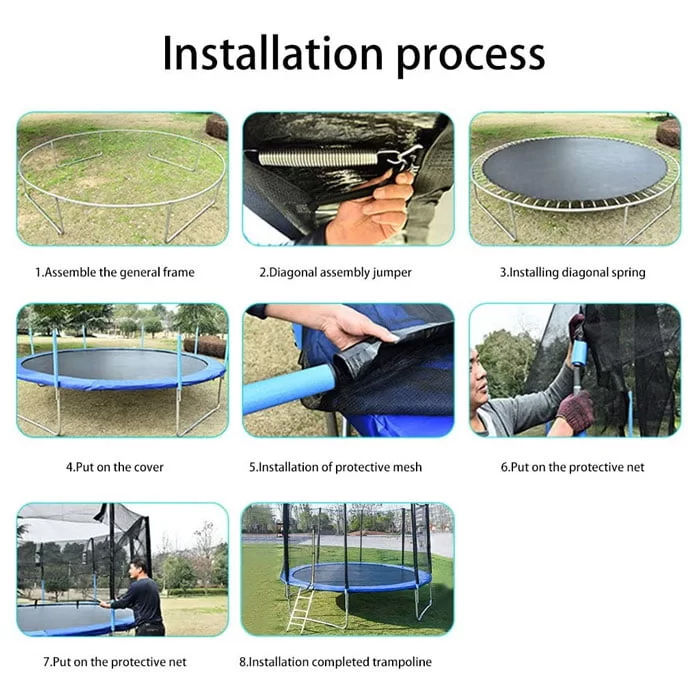 Installation process

1.Assemble the general frame

2.Diagonal assembly jumper

3.Installing diagonal spring

4.Put on the cover

5.Installation of protective mesh

6.Put on the protective net

7.Put on the protective net

8.Installation completed trampoline