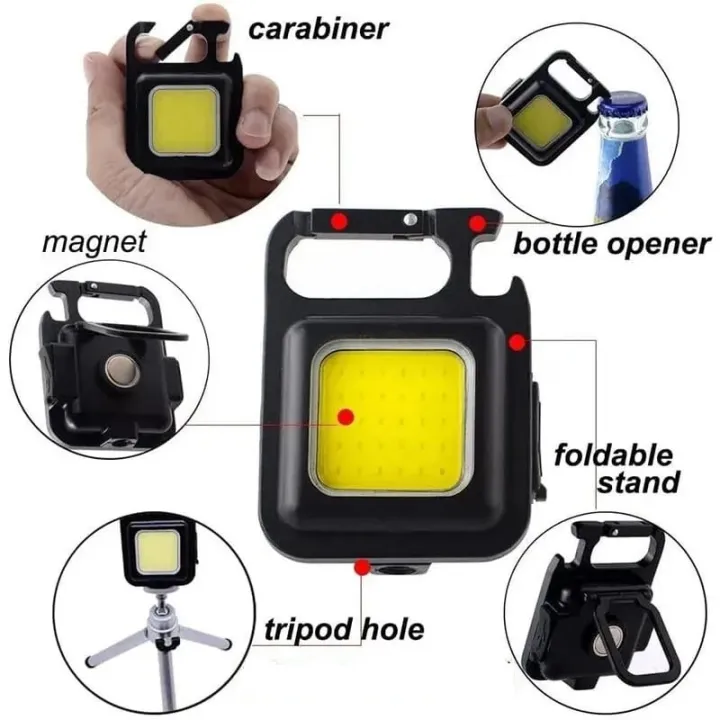 carabiner

magnet

bottle opener

foldable stand

tripod hole