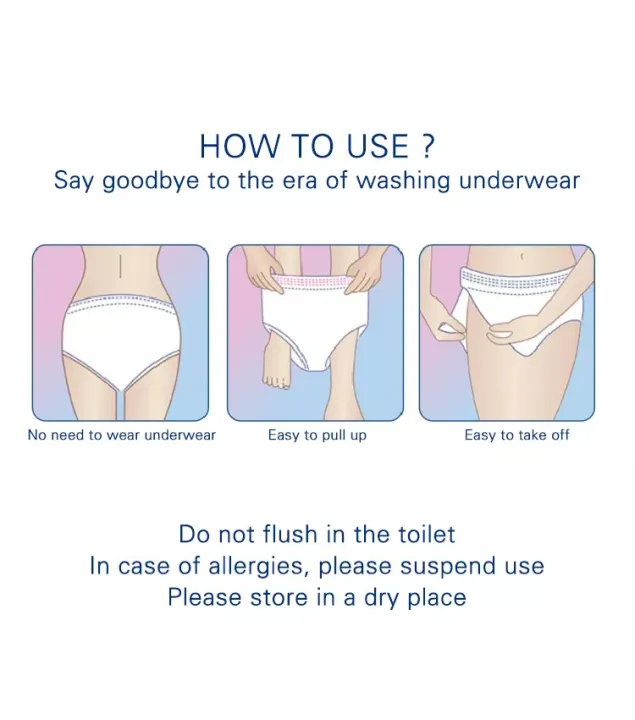 HOW TO USE ?
Say goodbye to the era of washing underwear

No need to wear underwear

Easy to pull up

Easy to take off

Do not flush in the toilet
In case of allergies, please suspend use
Please store in a dry place