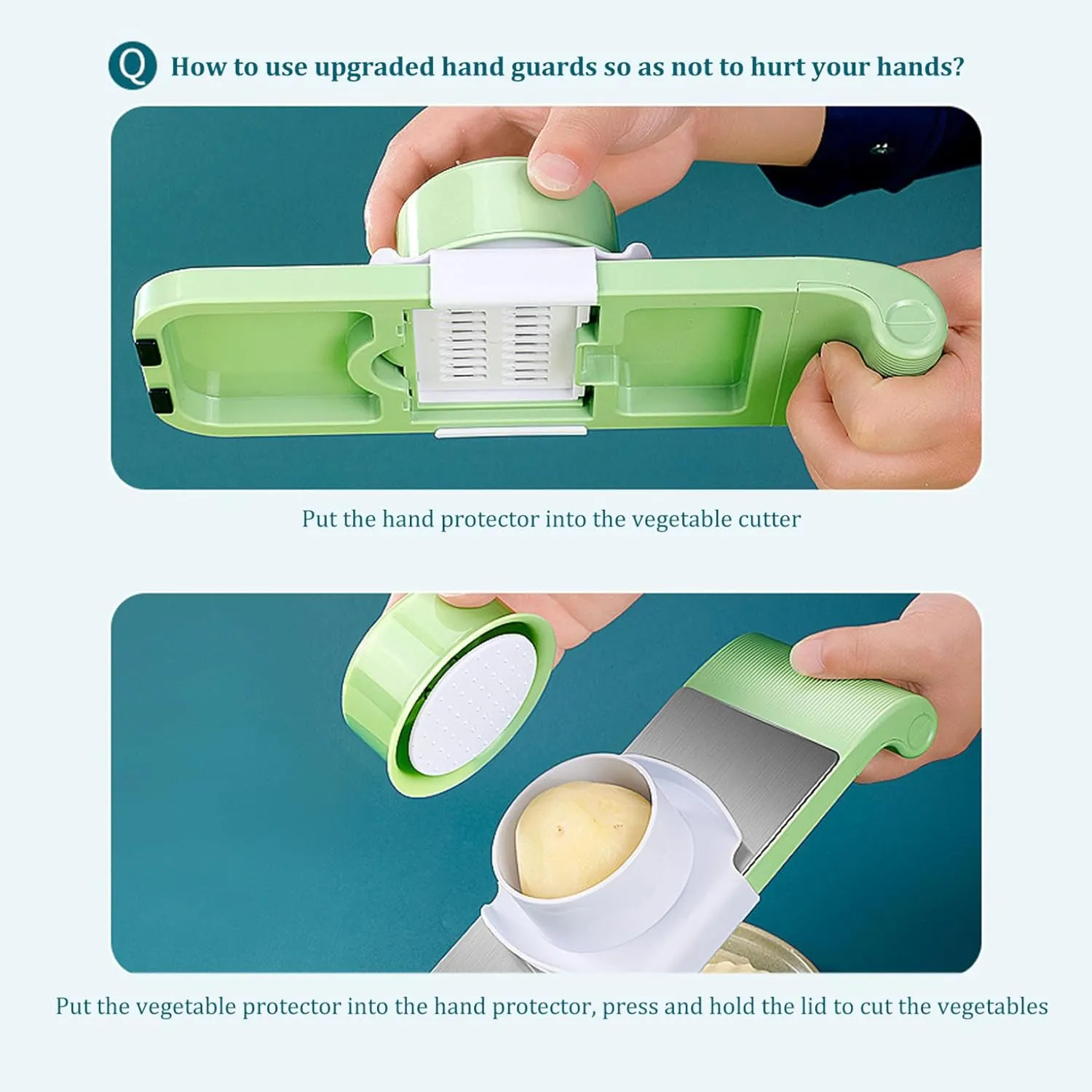 Q How to use upgraded hand guards so as not to hurt your hands?

Put the hand protector into the vegetable cutter

Put the vegetable protector into the hand protector, press and hold the lid to cut the vegetables