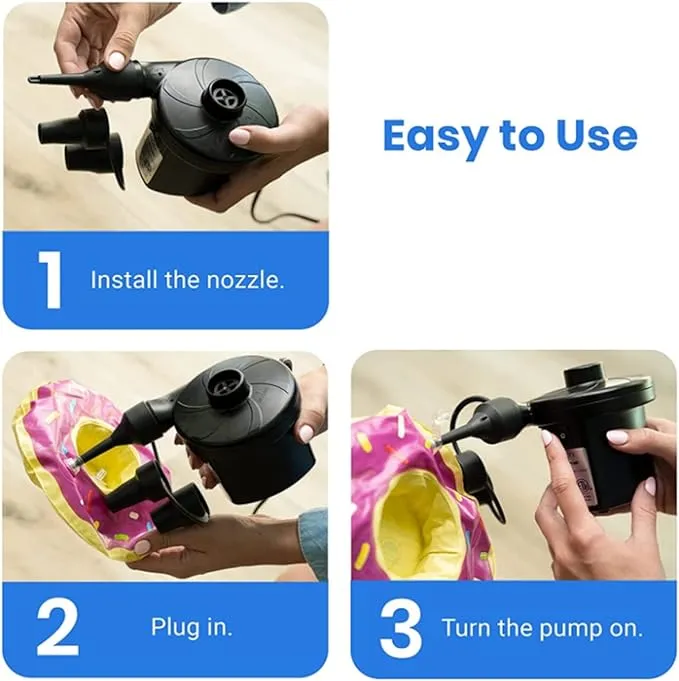 Easy to Use

1 Install the nozzle.

2 Plug in.

3 Turn the pump on.