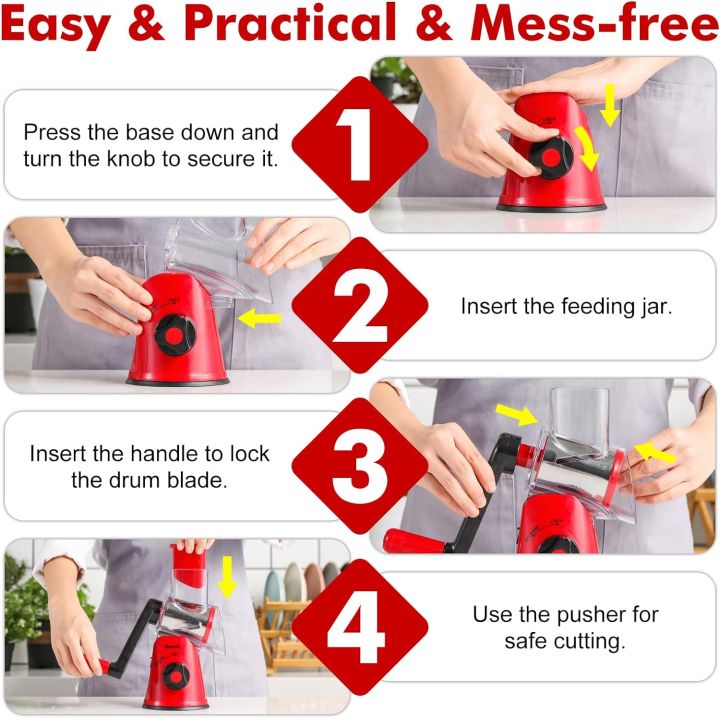 Easy & Practical & Mess-free

1

Press the base down and turn the knob to secure it.

2

Insert the feeding jar.

3

Insert the handle to lock the drum blade.

4

Use the pusher for safe cutting.