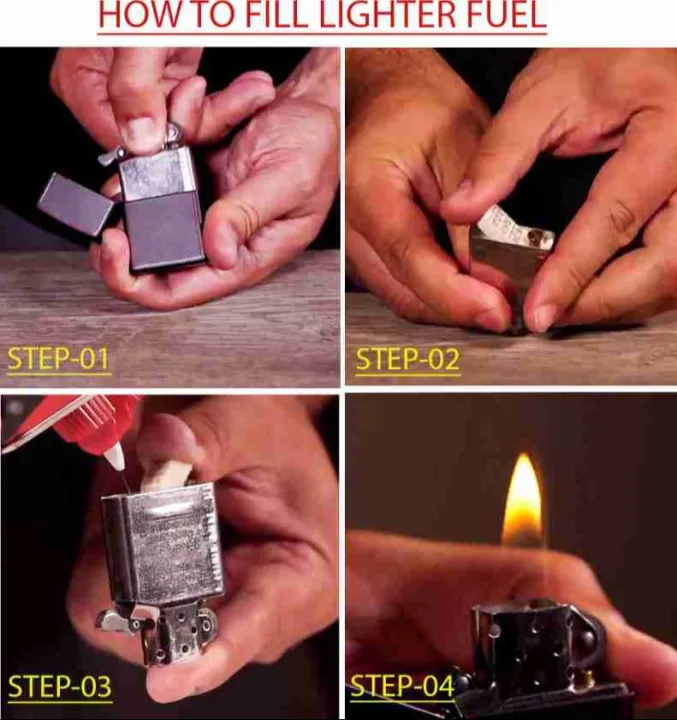 HOW TO FILL LIGHTER FUEL

STEP-01

STEP-02

STEP-03

STEP-04