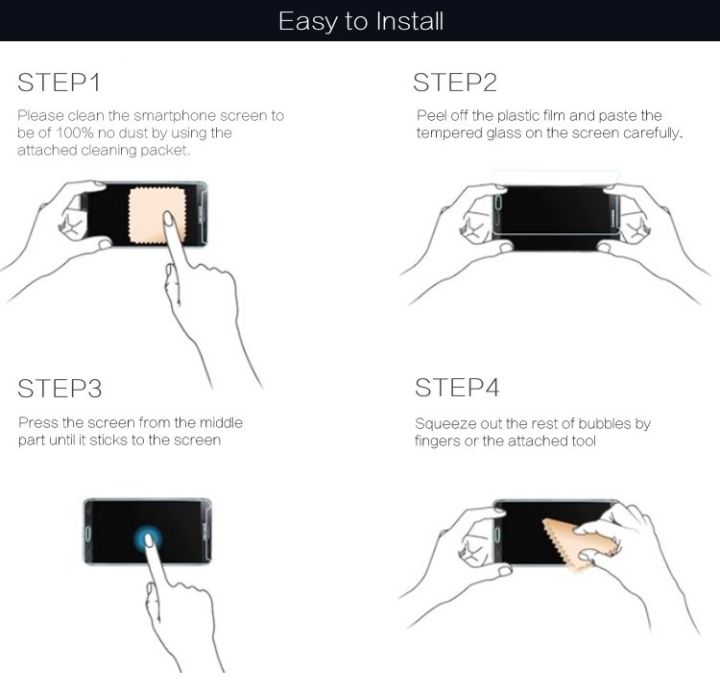 Easy to Install

STEP1

Please clean the smartphone screen to be of 100% no dust by using the attached cleaning packet.

STEP2

Peel off the plastic film and paste the tempered glass on the screen carefully.

STEP3

Press the screen from the middle part until it sticks to the screen

STEP4

Squeeze out the rest of bubbles by fingers or the attached tool