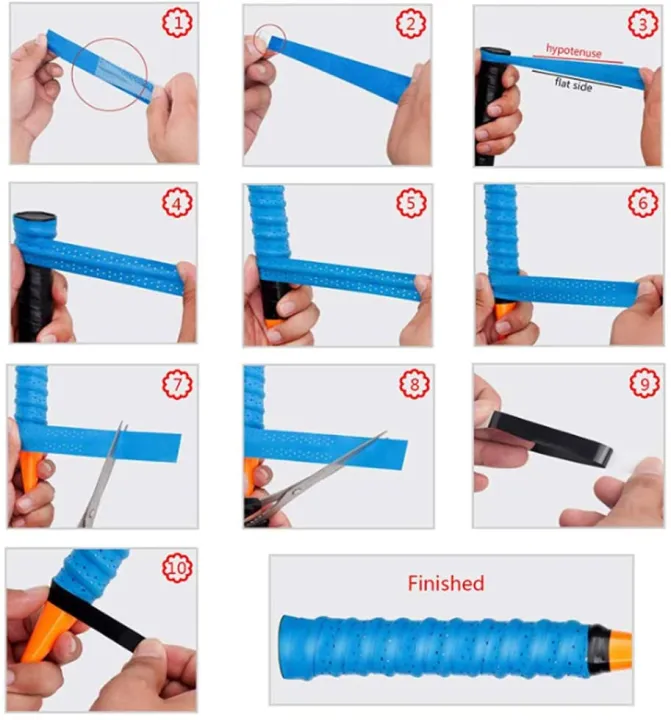 1

2

3
hypotenuse
flat side

4

5

6

7

8

9

10

Finished