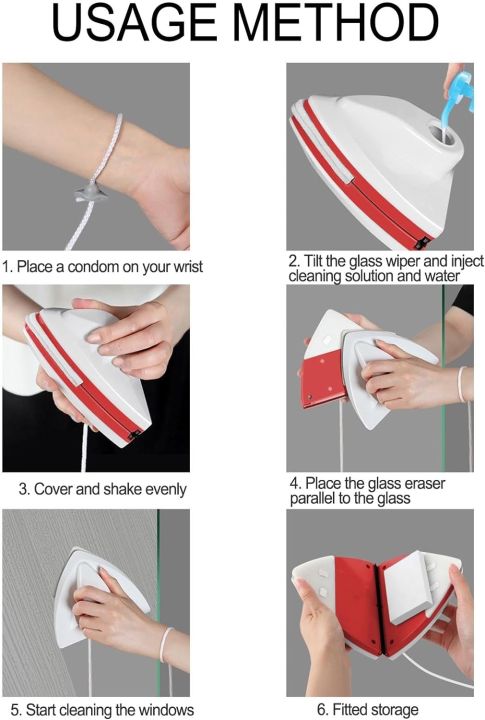 USAGE METHOD

1. Place a condom on your wrist

2. Tilt the glass wiper and inject cleaning solution and water

3. Cover and shake evenly

4. Place the glass eraser parallel to the glass

5. Start cleaning the windows

6. Fitted storage