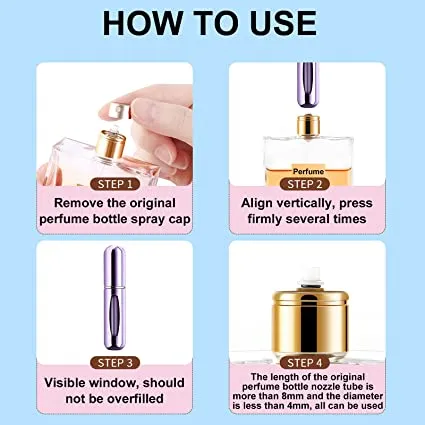 HOW TO USE

STEP 1
Remove the original perfume bottle spray cap

Perfume
STEP 2
Align vertically, press firmly several times

STEP 3
Visible window, should not be overfilled

STEP 4
The length of the original perfume bottle nozzle tube is more than 8mm and the diameter is less than 4mm, all can be used