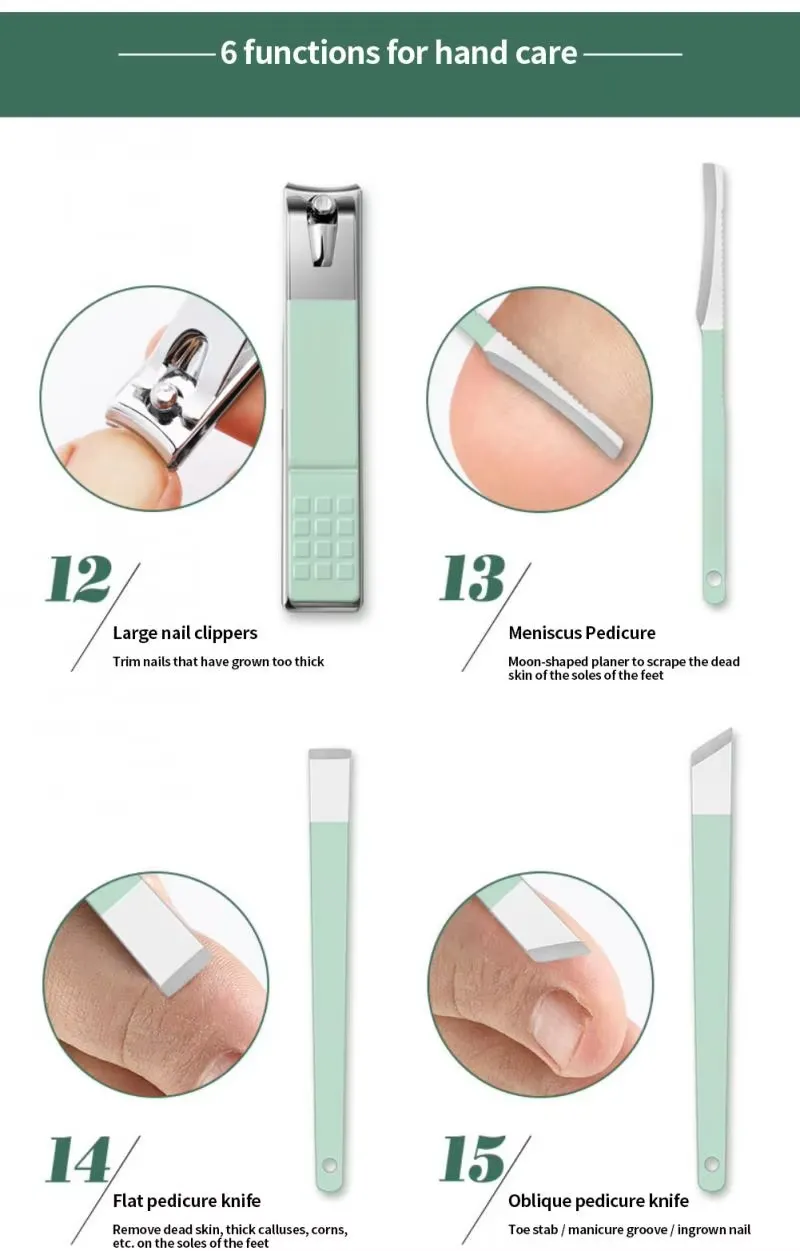 6 functions for hand care

12

Large nail clippers

Trim nails that have grown too thick

13

Meniscus Pedicure

Moon-shaped planer to scrape the dead skin of the soles of the feet

14

Flat pedicure knife

Remove dead skin, thick calluses, corns, etc. on the soles of the feet

15

Oblique pedicure knife

Toe stab / manicure groove / ingrown nail