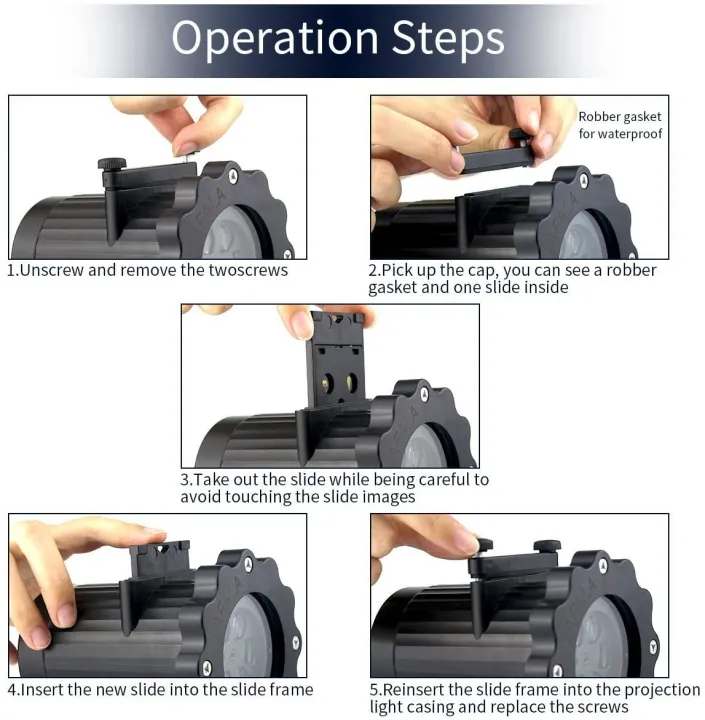 Operation Steps

1.Unscrew and remove the twoscrews

Robber gasket for waterproof

2.Pick up the cap, you can see a robber gasket and one slide inside

3.Take out the slide while being careful to avoid touching the slide images

4.Insert the new slide into the slide frame

5.Reinsert the slide frame into the projection light casing and replace the screws