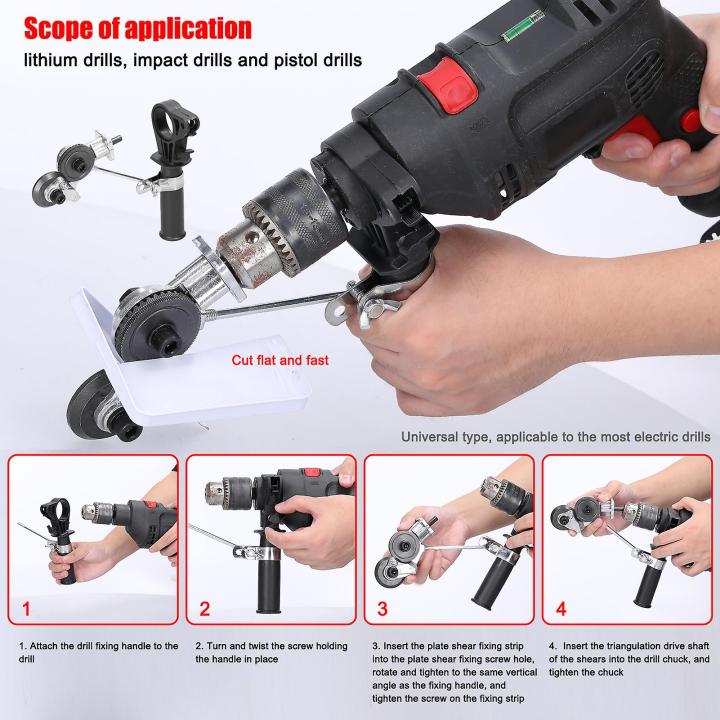 Scope of application
lithium drills, impact drills and pistol drills

Cut flat and fast

Universal type, applicable to the most electric drills

1

2

3

4

1. Attach the drill fixing handle to the drill

2. Turn and twist the screw holding the handle in place

3. Insert the plate shear fixing strip into the plate shear fixing screw hole, rotate and tighten to the same vertical angle as the fixing handle, and tighten the screw on the fixing strip

4. Insert the triangulation drive shaft of the shears into the drill chuck, and tighten the chuck